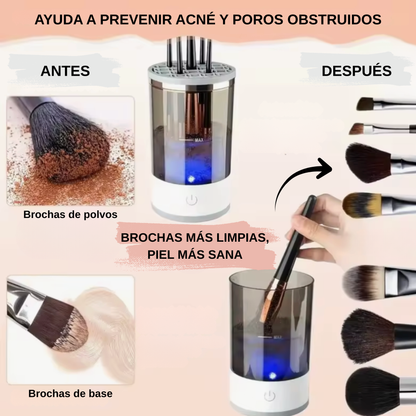 AYUDA A PREVENIR ACNÉ Y POROS OBSTRUIDOS

ANTES

DESPUÉS

MAX

Brochas de polvos

BROCHAS MÁS LIMPIAS, PIEL MÁS SANA

MAX

Brochas de base